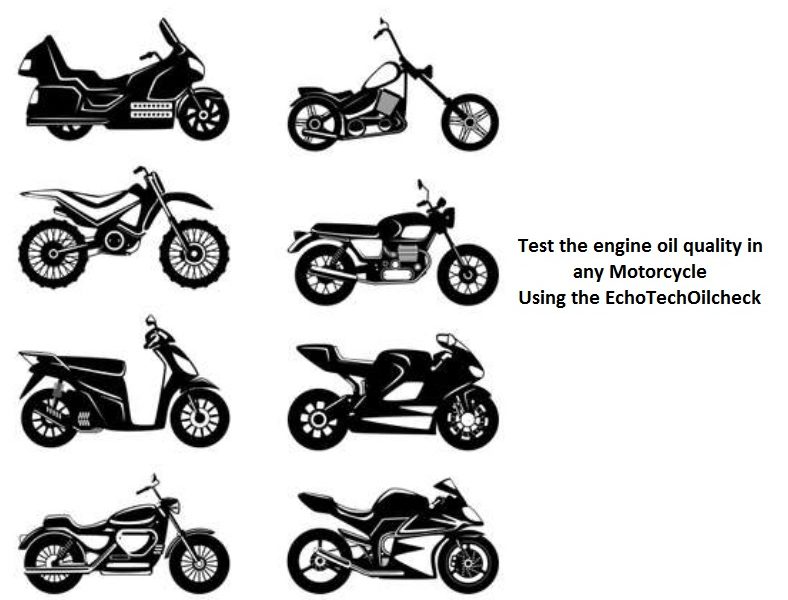 Test the engine oil quality in any Motorcycle
Using the EchoTechOilcheck